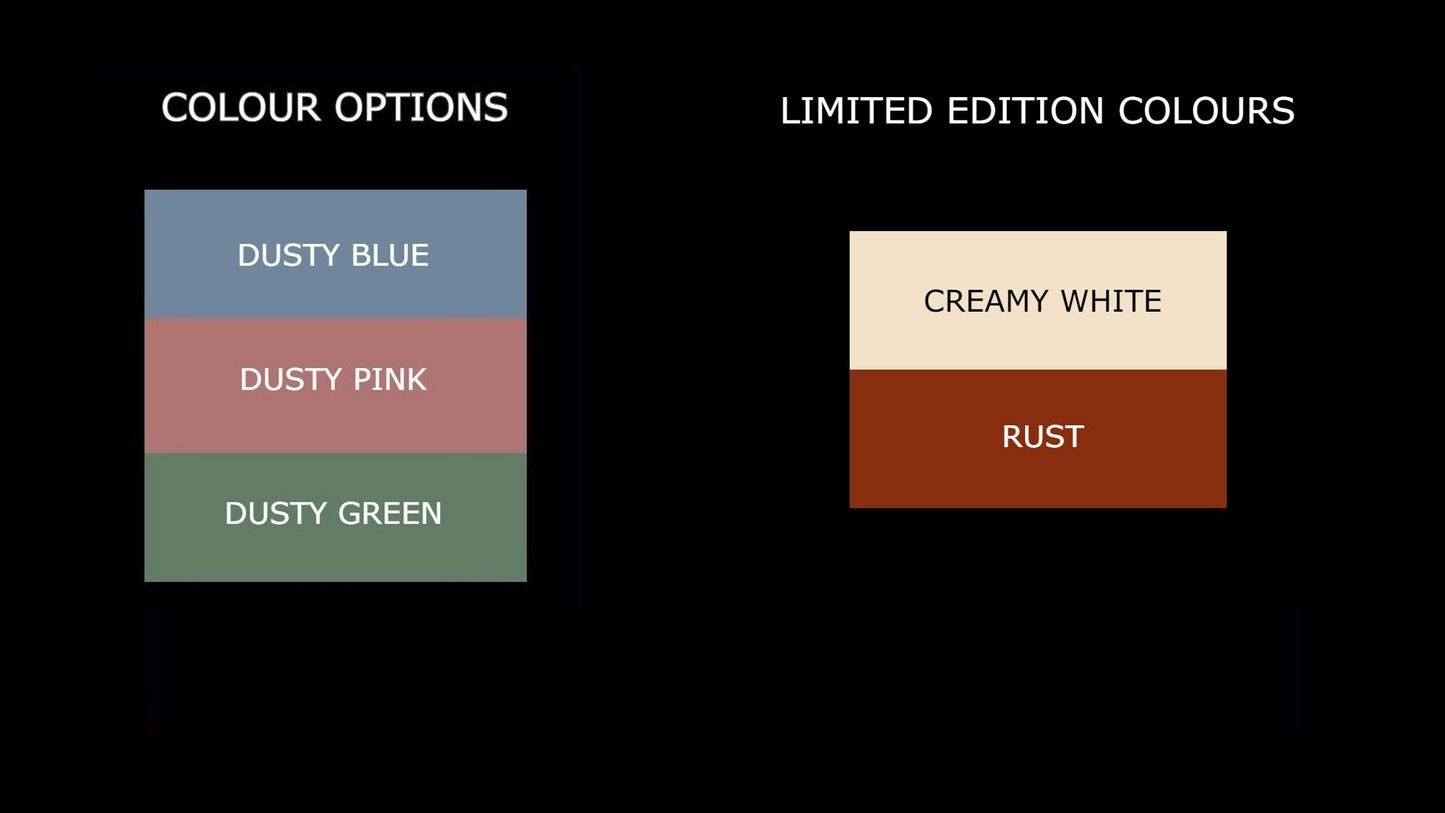 COLOUR OPTIONS

DUSTY BLUE

DUSTY PINK

DUSTY GREEN

LIMITED EDITION COLOURS

CREAMY WHITE

RUST